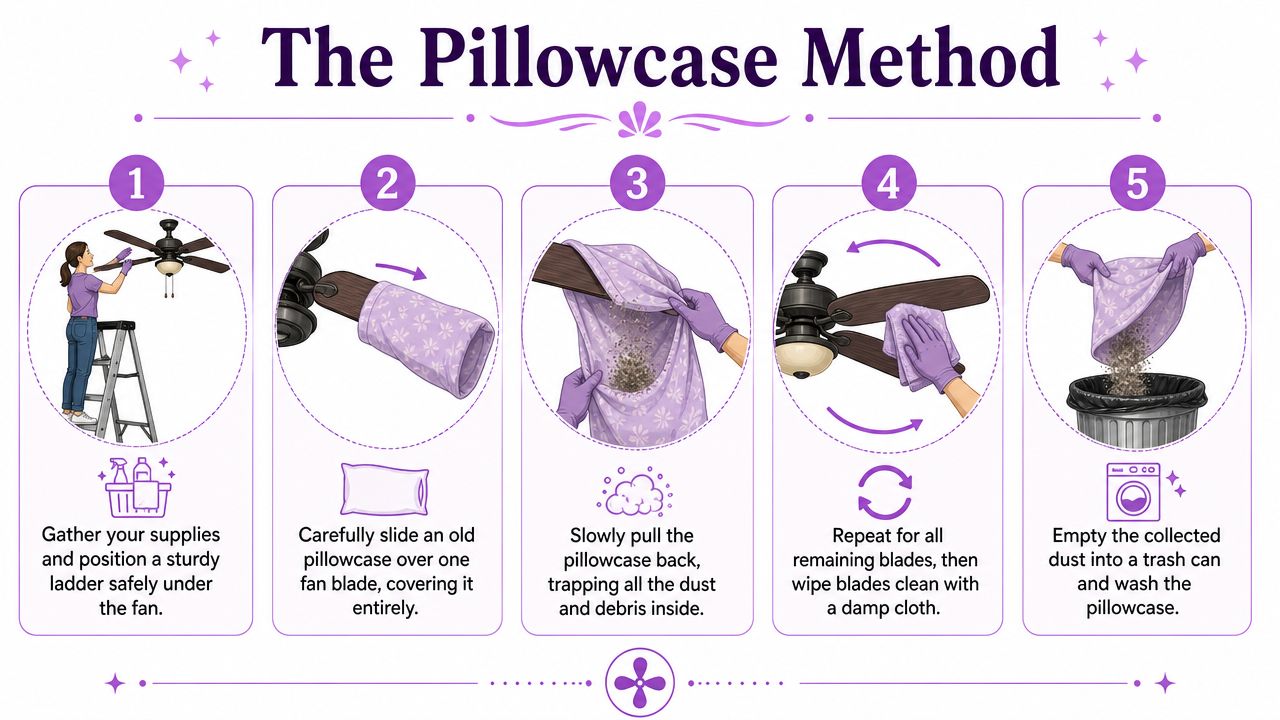 The Pillowcase Method

1

Gather your supplies and position a sturdy ladder safely under the fan.

2

Carefully slide an old pillowcase over one fan blade, covering it entirely.

3

Slowly pull the pillowcase back, trapping all the dust and debris inside.

4

Repeat for all remaining blades, then wipe blades clean with a damp cloth.

5

Empty the collected dust into a trash can and wash the pillowcase.